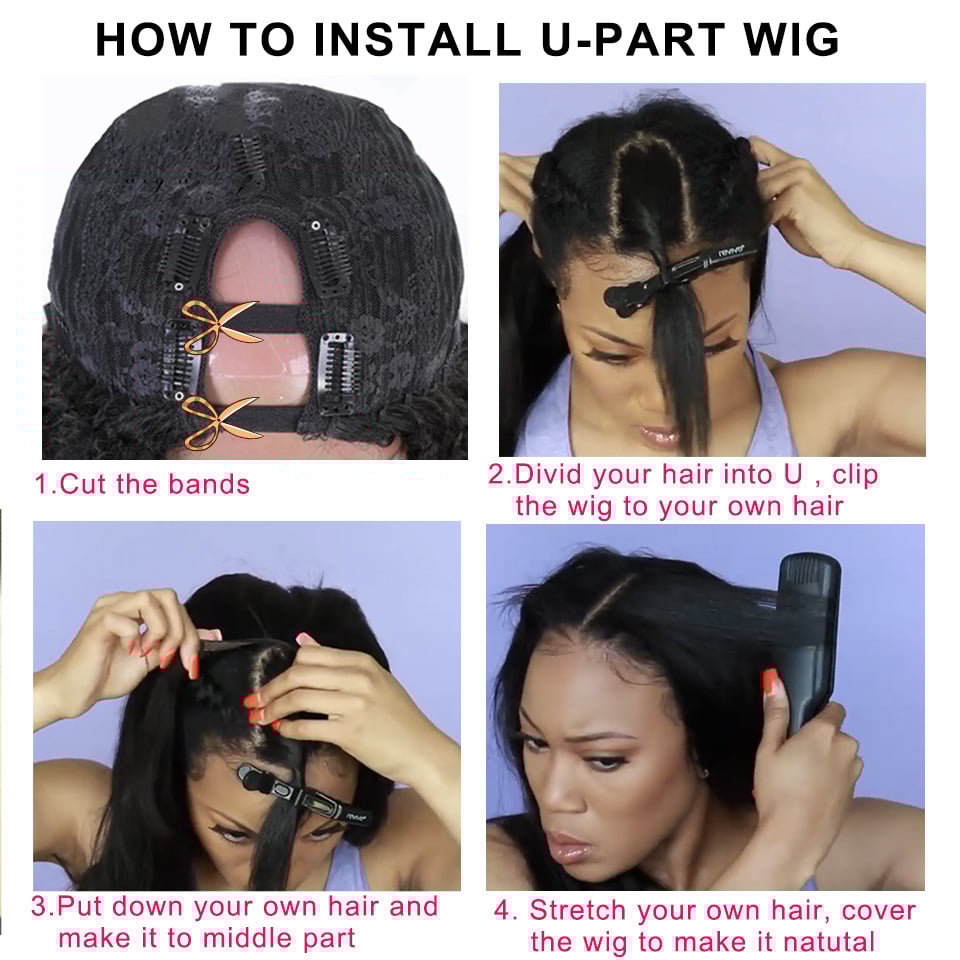 HOW TO INSTALL U-PART WIG

1.Cut the bands

2.Divid your hair into U , clip the wig to your own hair

3.Put down your own hair and make it to middle part

4. Stretch your own hair, cover the wig to make it natutal